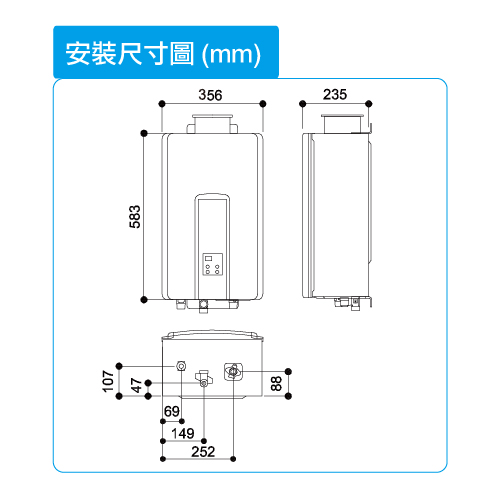 安裝尺寸圖 (mm)

356

235

583

107

47

88

69

149

252